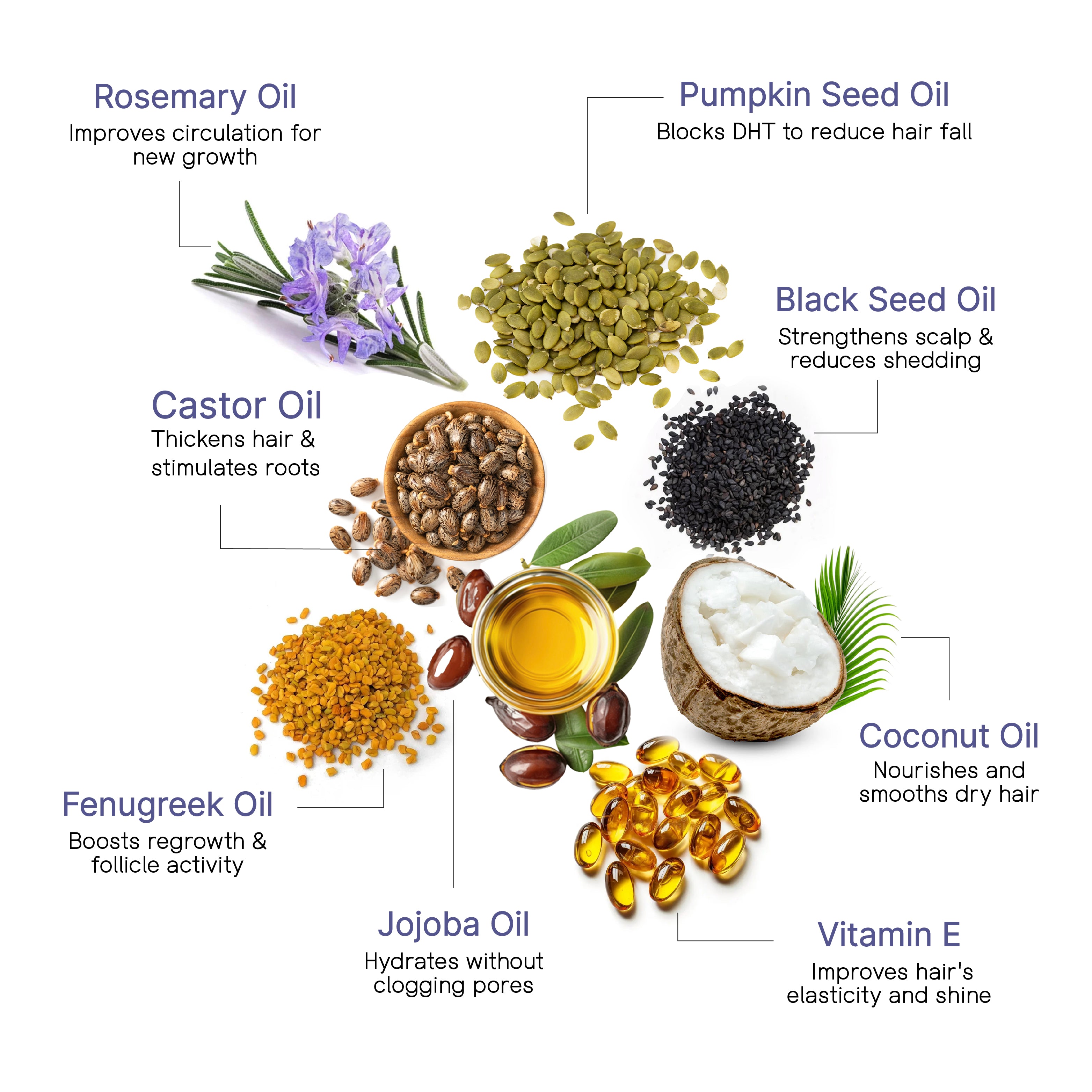 Rosemary Oil
Improves circulation for new growth

Pumpkin Seed Oil
Blocks DHT to reduce hair fall

Black Seed Oil
Strengthens scalp & reduces shedding

Castor Oil
Thickens hair & stimulates roots

Coconut Oil
Nourishes and smooths dry hair

Fenugreek Oil
Boosts regrowth & follicle activity

Jojoba Oil
Hydrates without clogging pores

Vitamin E
Improves hair's elasticity and shine