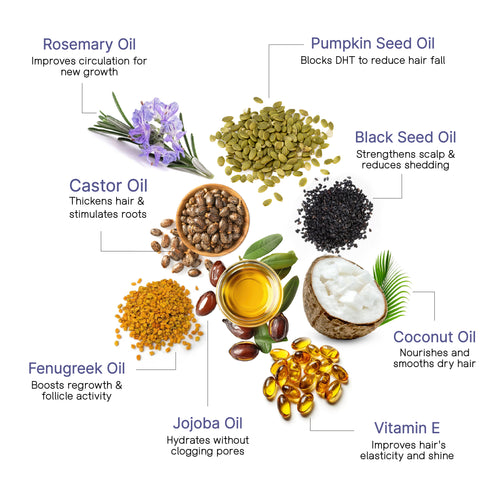 Rosemary Oil
Improves circulation for new growth

Pumpkin Seed Oil
Blocks DHT to reduce hair fall

Black Seed Oil
Strengthens scalp & reduces shedding

Castor Oil
Thickens hair & stimulates roots

Coconut Oil
Nourishes and smooths dry hair

Fenugreek Oil
Boosts regrowth & follicle activity

Jojoba Oil
Hydrates without clogging pores

Vitamin E
Improves hair's elasticity and shine